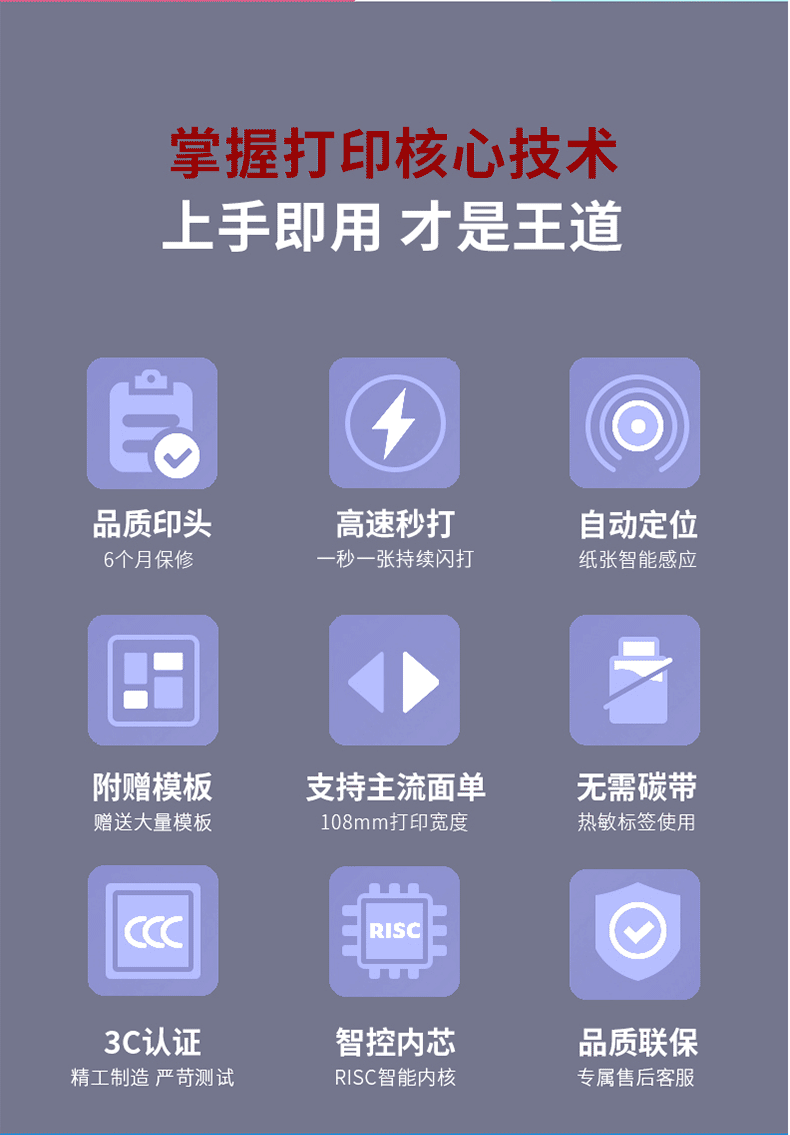 掌握打印核心技术

上手即用 才是王道

品质印头
6个月保修

高速秒打
一秒一张持续闪打

自动定位
纸张智能感应

附赠模板
赠送大量模板

支持主流面单
108mm打印宽度

无需碳带
热敏标签使用

CCC

3C认证
精工制造 严苛测试

RISC

智控内芯
RISC智能内核

品质联保
专属售后客服